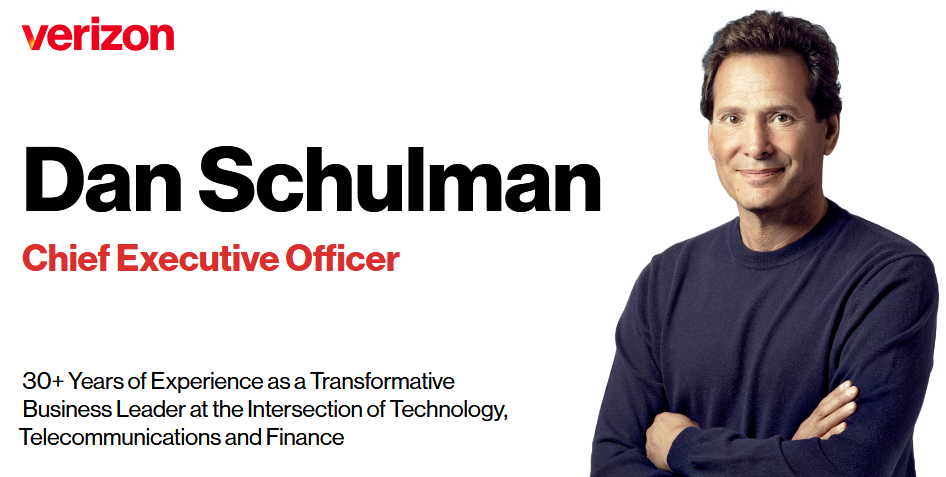 verizon

Dan Schulman

Chief Executive Officer

30+ Years of Experience as a Transformative Business Leader at the Intersection of Technology, Telecommunications and Finance